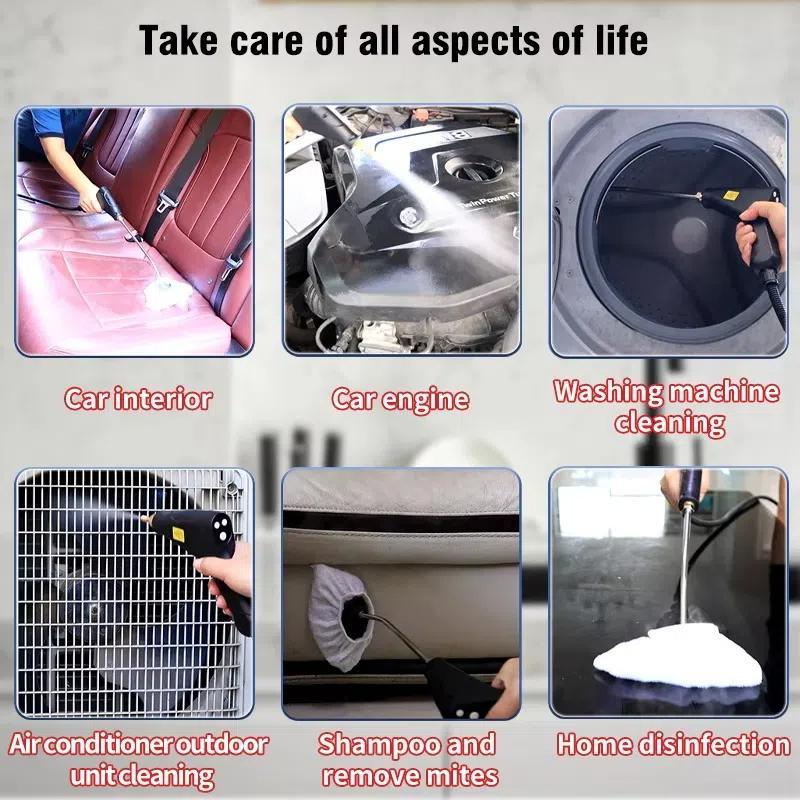 Take care of all aspects of life

Car interior

Car engine

Washing machine cleaning

Air conditioner outdoor unit cleaning

Shampoo and remove mites

Home disinfection